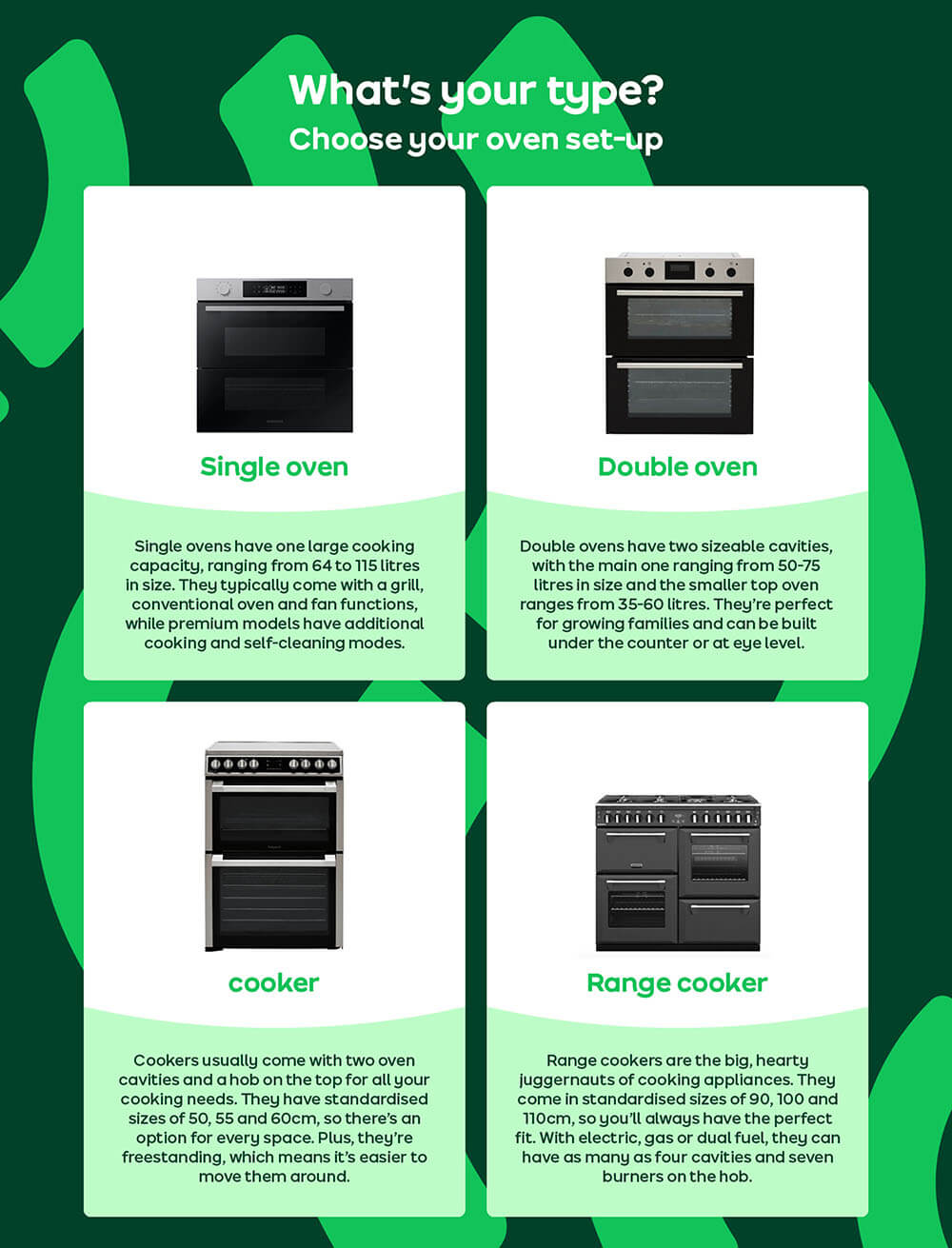 What's your type?
Choose your oven set-up

Single oven

Single ovens have one large cooking capacity, ranging from 64 to 115 litres in size. They typically come with a grill, conventional oven and fan functions, while premium models have additional cooking and self-cleaning modes.

Double oven

Double ovens have two sizeable cavities, with the main one ranging from 50-75 litres in size and the smaller top oven ranges from 35-60 litres. They're perfect for growing families and can be built under the counter or at eye level.

cooker

Cookers usually come with two oven cavities and a hob on the top for all your cooking needs. They have standardised sizes of 50, 55 and 60cm, so there's an option for every space. Plus, they're freestanding, which means it's easier to move them around.

Range cooker

Range cookers are the big, hearty juggernauts of cooking appliances. They come in standardised sizes of 90, 100 and 110cm, so you'll always have the perfect fit. With electric, gas or dual fuel, they can have as many as four cavities and seven burners on the hob.