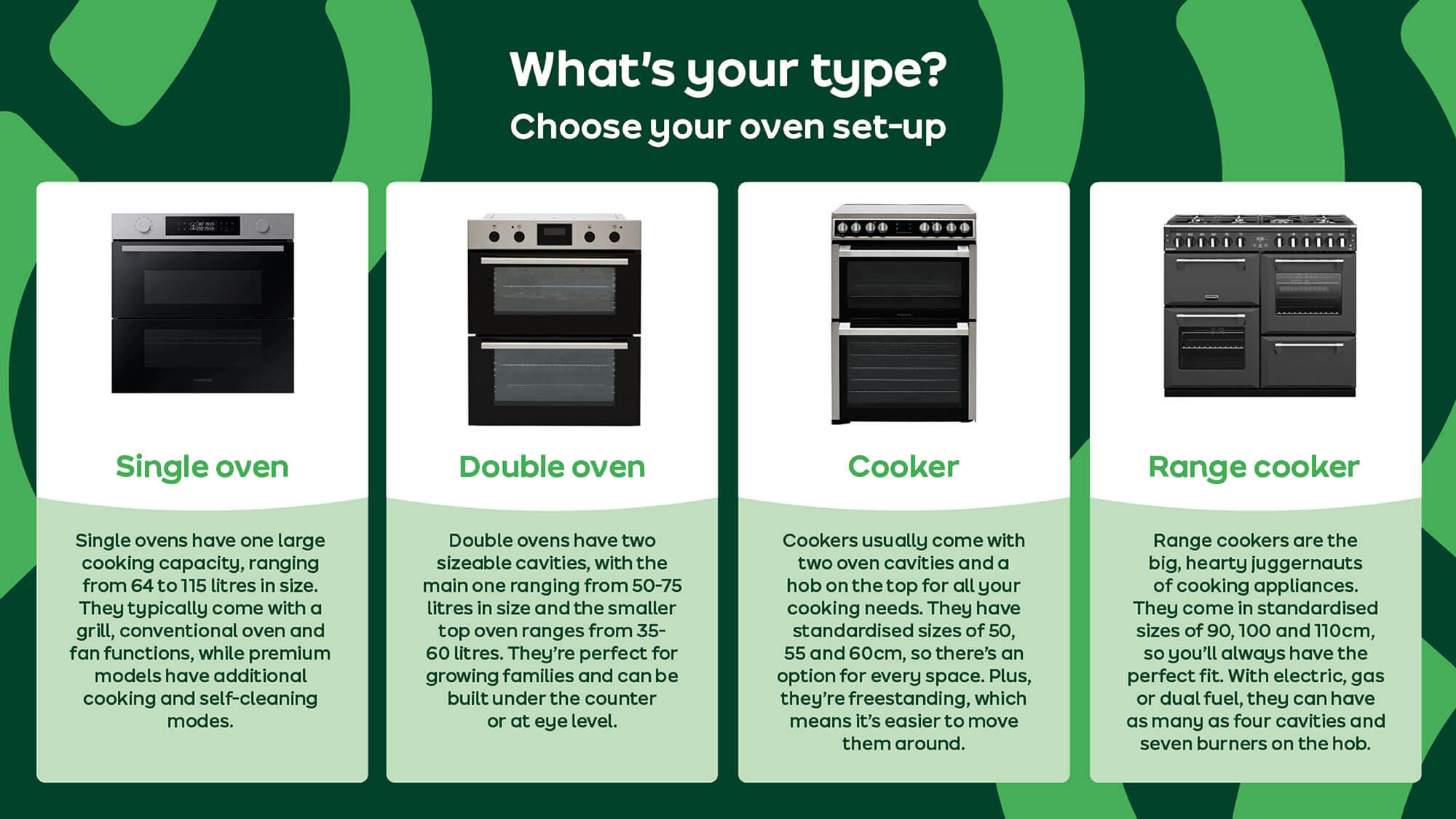 What's your type?

Choose your oven set-up

Single oven

Single ovens have one large cooking capacity, ranging from 64 to 115 litres in size. They typically come with a grill, conventional oven and fan functions, while premium models have additional cooking and self-cleaning modes.

Double oven

Double ovens have two sizeable cavities, with the main one ranging from 50-75 litres in size and the smaller top oven ranges from 35-60 litres. They're perfect for growing families and can be built under the counter or at eye level.

Cooker

Cookers usually come with two oven cavities and a hob on the top for all your cooking needs. They have standardised sizes of 50, 55 and 60cm, so there's an option for every space. Plus, they're freestanding, which means it's easier to move them around.

Range cooker

Range cookers are the big, hearty juggernauts of cooking appliances. They come in standardised sizes of 90, 100 and 110cm, so you'll always have the perfect fit. With electric, gas or dual fuel, they can have as many as four cavities and seven burners on the hob.