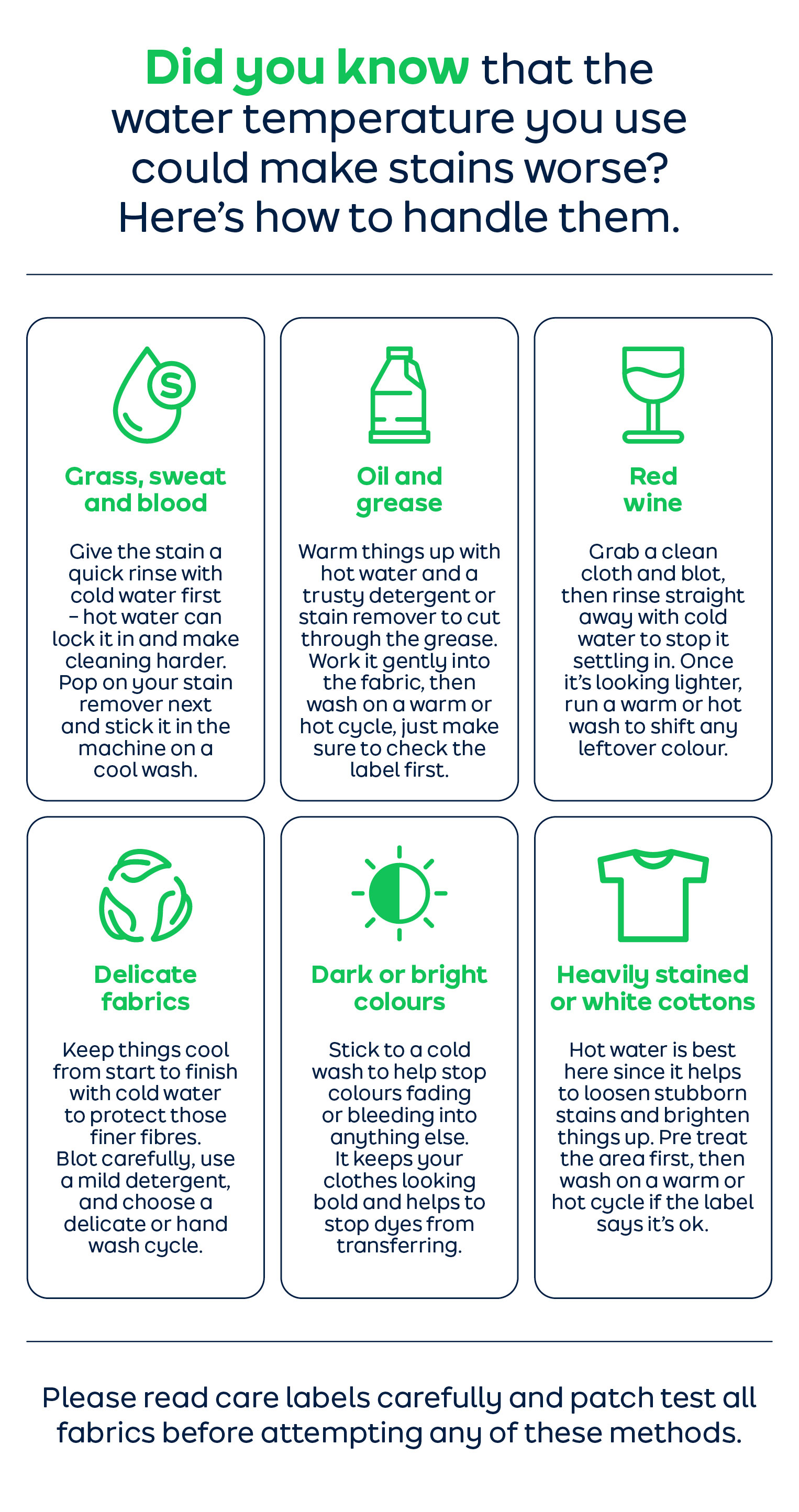 Did you know that the water temperature you use could make stains worse? Here's how to handle them.

S

Grass, sweat and blood

Give the stain a quick rinse with cold water first – hot water can lock it in and make cleaning harder. Pop on your stain remover next and stick it in the machine on a cool wash.

Oil and grease

Warm things up with hot water and a trusty detergent or stain remover to cut through the grease. Work it gently into the fabric, then wash on a warm or hot cycle, just make sure to check the label first.

Red wine

Grab a clean cloth and blot, then rinse straight away with cold water to stop it settling in. Once it's looking lighter, run a warm or hot wash to shift any leftover colour.

Delicate fabrics

Keep things cool from start to finish with cold water to protect those finer fibres. Blot carefully, use a mild detergent, and choose a delicate or hand wash cycle.

Dark or bright colours

Stick to a cold wash to help stop colours fading or bleeding into anything else. It keeps your clothes looking bold and helps to stop dyes from transferring.

Heavily stained or white cottons

Hot water is best here since it helps to loosen stubborn stains and brighten things up. Pre treat the area first, then wash on a warm or hot cycle if the label says it's ok.

Please read care labels carefully and patch test all fabrics before attempting any of these methods.