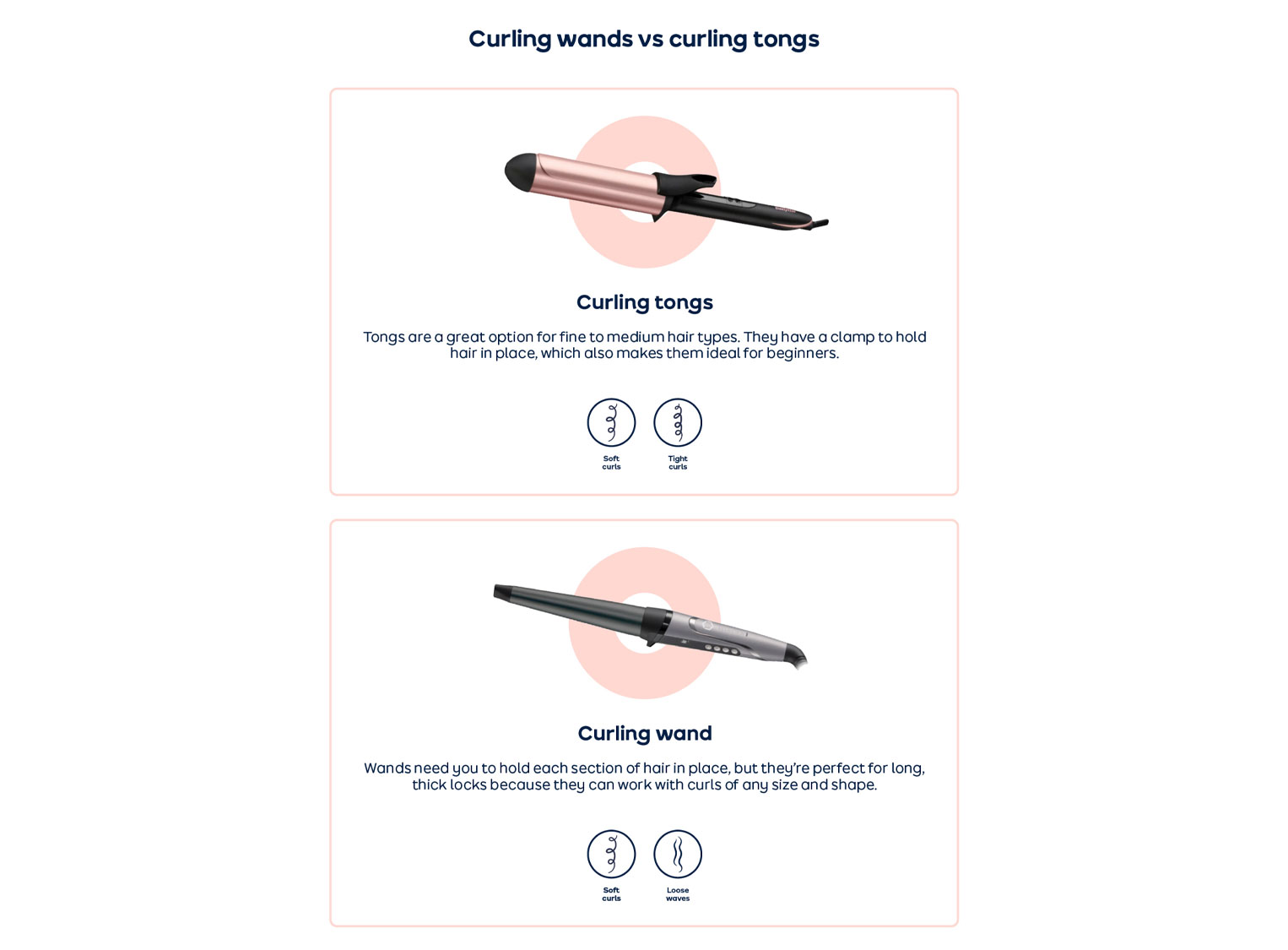 Curling wands vs curling tongs

Curling tongs

Tongs are a great option for fine to medium hair types. They have a clamp to hold hair in place, which also makes them ideal for beginners.

Soft curls

Tight curls

Curling wand

Wands need you to hold each section of hair in place, but they're perfect for long, thick locks because they can work with curls of any size and shape.

Soft curls

Loose waves