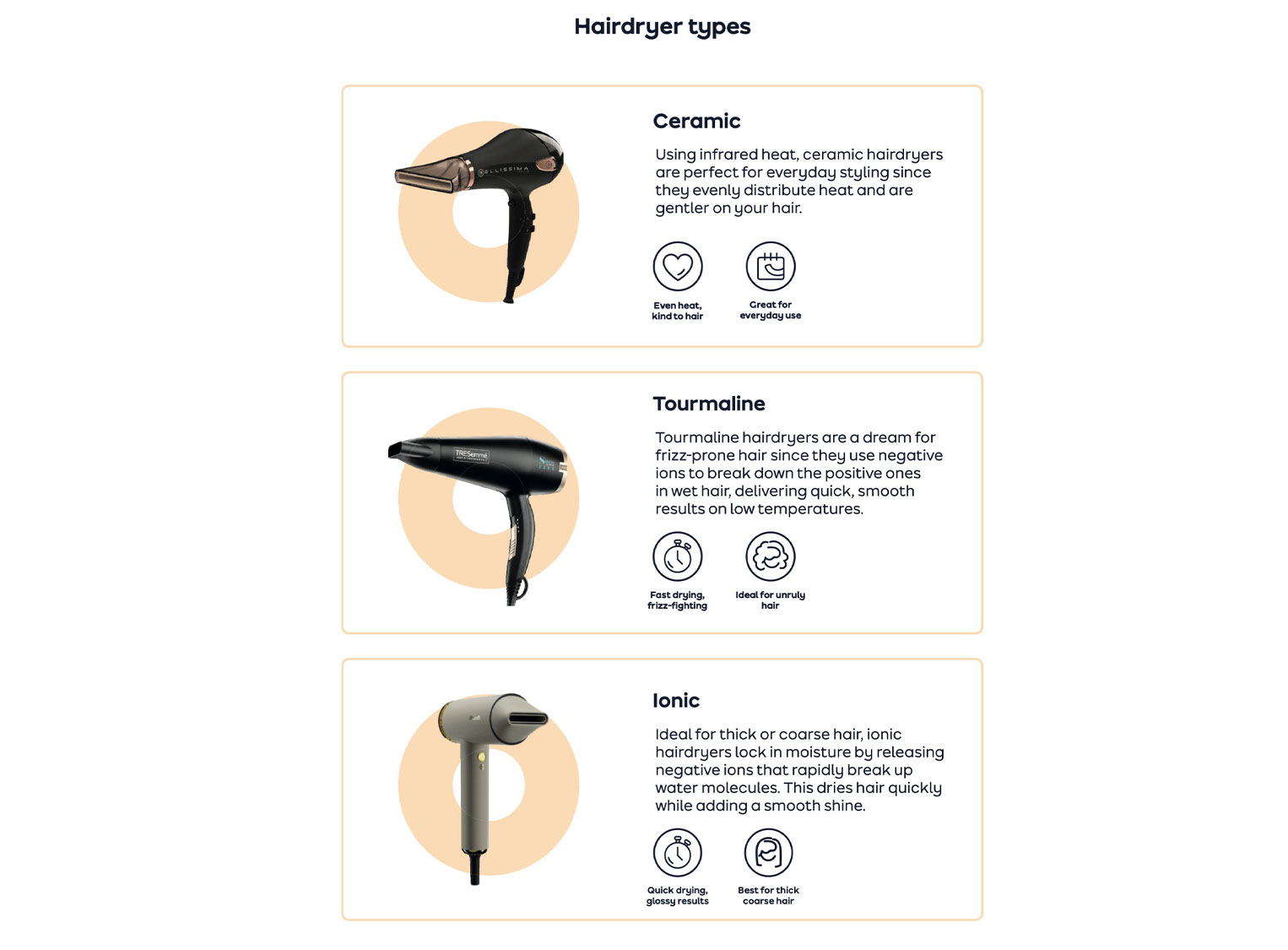 Hairdryer types

BELLISSIMA

Ceramic

Using infrared heat, ceramic hairdryers are perfect for everyday styling since they evenly distribute heat and are gentler on your hair.

Even heat, kind to hair

Great for everyday use

TRESemmé

Tourmaline

Tourmaline hairdryers are a dream for frizz-prone hair since they use negative ions to break down the positive ones in wet hair, delivering quick, smooth results on low temperatures.

Fast drying, frizz-fighting

Ideal for unruly hair

Ionic

Ideal for thick or coarse hair, ionic hairdryers lock in moisture by releasing negative ions that rapidly break up water molecules. This dries hair quickly while adding a smooth shine.

Quick drying, glossy results

Best for thick coarse hair