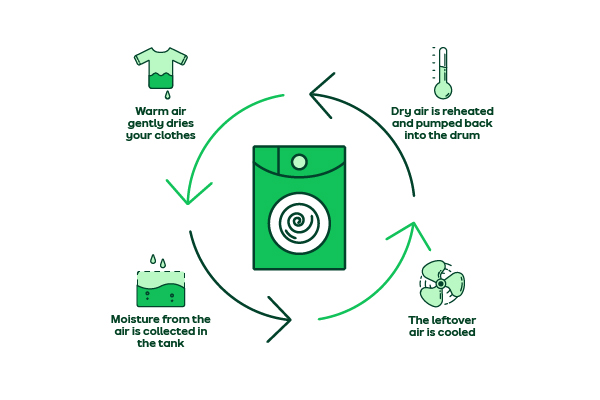 Warm air gently dries your clothes

Dry air is reheated and pumped back into the drum

Moisture from the air is collected in the tank

The leftover air is cooled