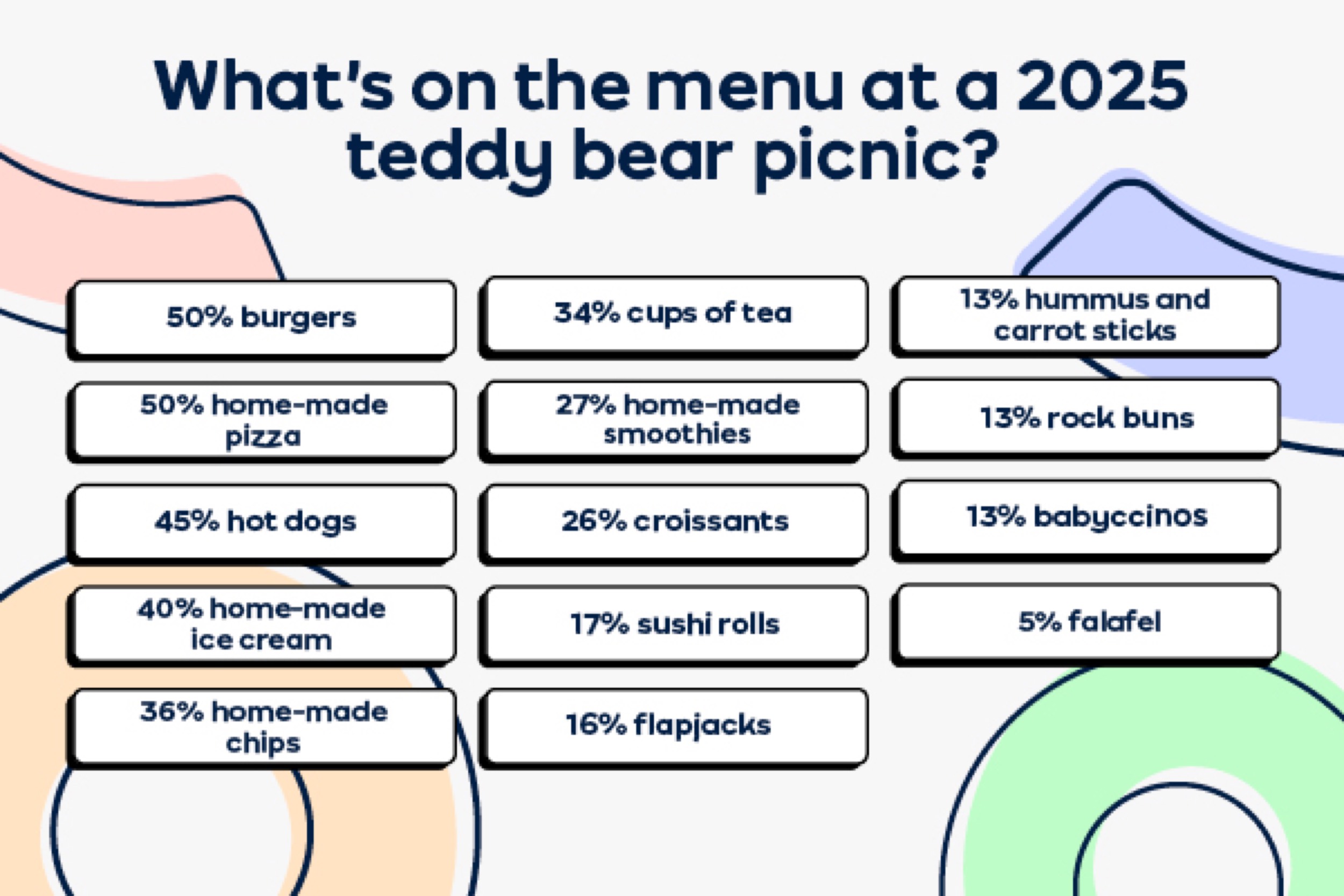 What's on the menu at a 2025 teddy bear picnic?

50% burgers

50% home-made pizza

45% hot dogs

40% home-made ice cream

36% home-made chips

34% cups of tea

27% home-made smoothies

26% croissants

17% sushi rolls

16% flapjacks

13% hummus and carrot sticks

13% rock buns

13% babyccinos

5% falafel