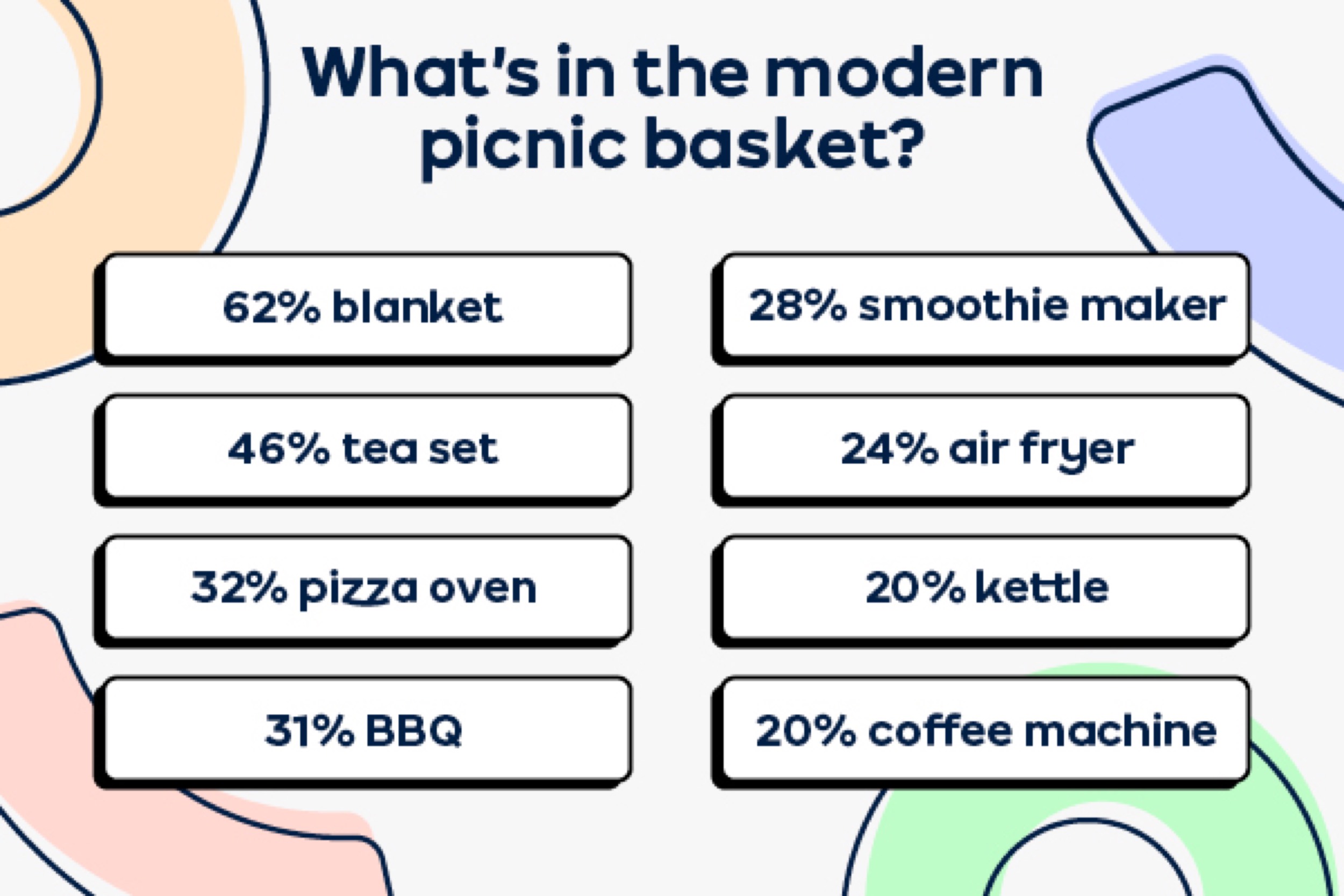 What's in the modern picnic basket?

62% blanket

46% tea set

32% pizza oven

31% BBQ

28% smoothie maker

24% air fryer

20% kettle

20% coffee machine